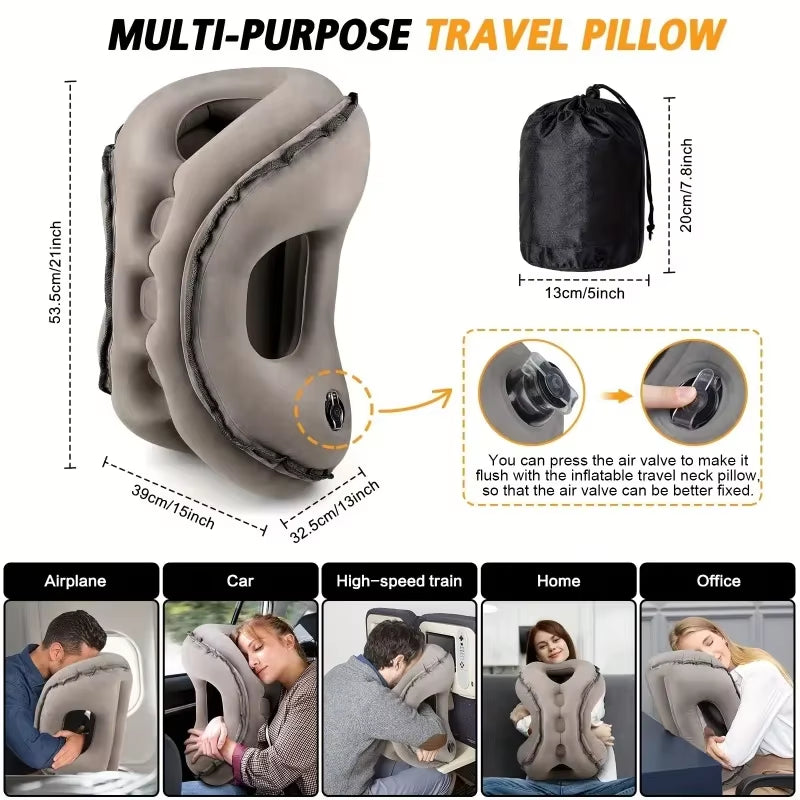 MULTI-PURPOSE TRAVEL PILLOW

53.5cm/21inch

39cm/15inch

32.5cm/13inch

20cm/7.8inch

13cm/5inch

You can press the air valve to make it flush with the inflatable travel neck pillow, so that the air valve can be better fixed.

Airplane

Car

High-speed train

Home

Office