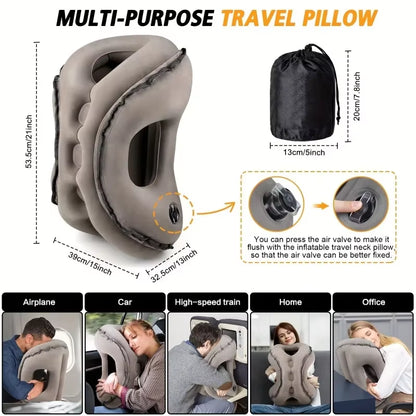 MULTI-PURPOSE TRAVEL PILLOW

53.5cm/21inch

39cm/15inch

32.5cm/13inch

20cm/7.8inch

13cm/5inch

You can press the air valve to make it flush with the inflatable travel neck pillow, so that the air valve can be better fixed.

Airplane

Car

High-speed train

Home

Office