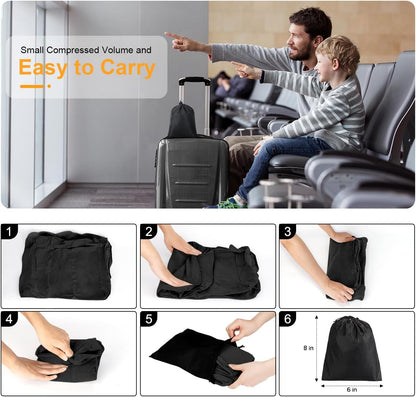 Small Compressed Volume and
Easy to Carry

1

2

3

4

5

6

8 in

6 in