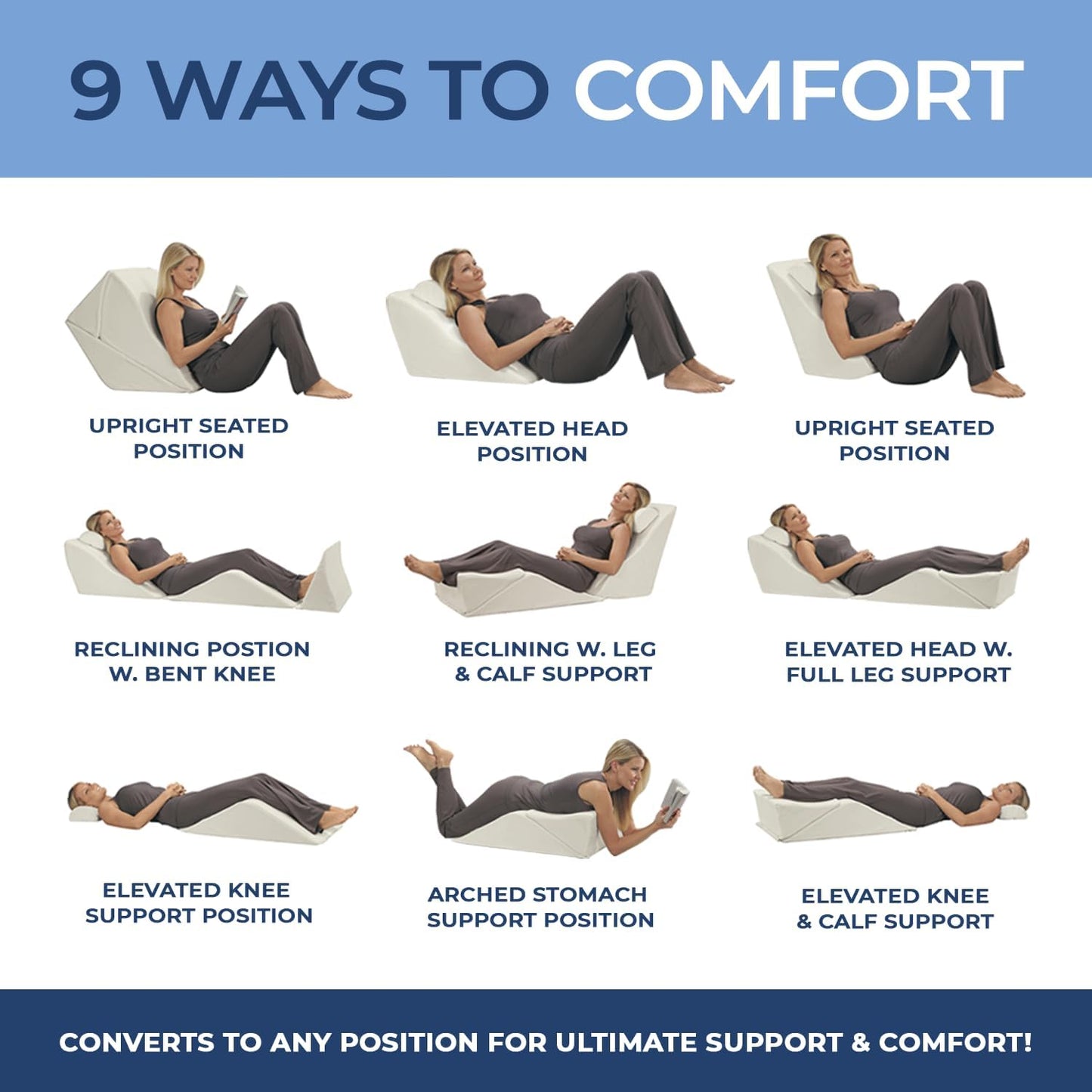 9 WAYS TO COMFORT

UPRIGHT SEATED POSITION

ELEVATED HEAD POSITION

UPRIGHT SEATED POSITION

RECLINING POSTION W. BENT KNEE

RECLINING W. LEG & CALF SUPPORT

ELEVATED HEAD W. FULL LEG SUPPORT

ELEVATED KNEE SUPPORT POSITION

ARCHED STOMACH SUPPORT POSITION

ELEVATED KNEE & CALF SUPPORT

CONVERTS TO ANY POSITION FOR ULTIMATE SUPPORT & COMFORT!