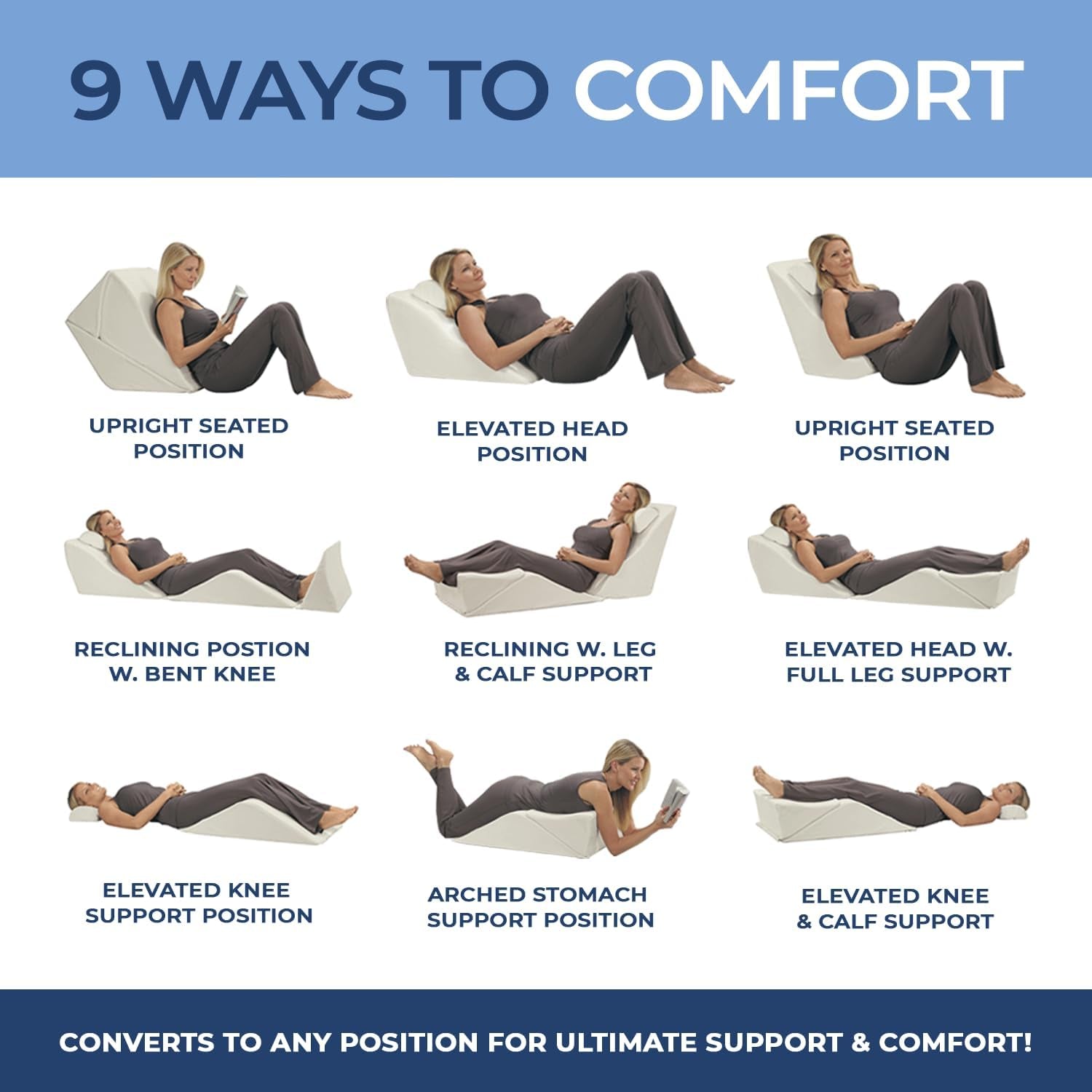 9 WAYS TO COMFORT

UPRIGHT SEATED POSITION

ELEVATED HEAD POSITION

UPRIGHT SEATED POSITION

RECLINING POSTION W. BENT KNEE

RECLINING W. LEG & CALF SUPPORT

ELEVATED HEAD W. FULL LEG SUPPORT

ELEVATED KNEE SUPPORT POSITION

ARCHED STOMACH SUPPORT POSITION

ELEVATED KNEE & CALF SUPPORT

CONVERTS TO ANY POSITION FOR ULTIMATE SUPPORT & COMFORT!