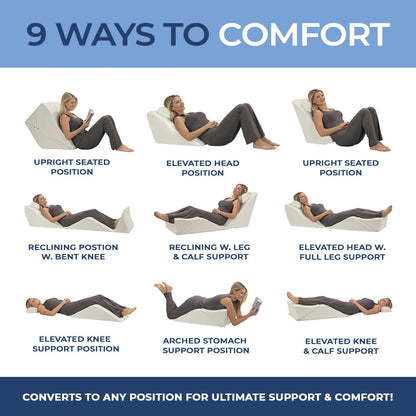 9 WAYS TO COMFORT

UPRIGHT SEATED POSITION

ELEVATED HEAD POSITION

UPRIGHT SEATED POSITION

RECLINING POSTION W. BENT KNEE

RECLINING W. LEG & CALF SUPPORT

ELEVATED HEAD W. FULL LEG SUPPORT

ELEVATED KNEE SUPPORT POSITION

ARCHED STOMACH SUPPORT POSITION

ELEVATED KNEE & CALF SUPPORT

CONVERTS TO ANY POSITION FOR ULTIMATE SUPPORT & COMFORT!