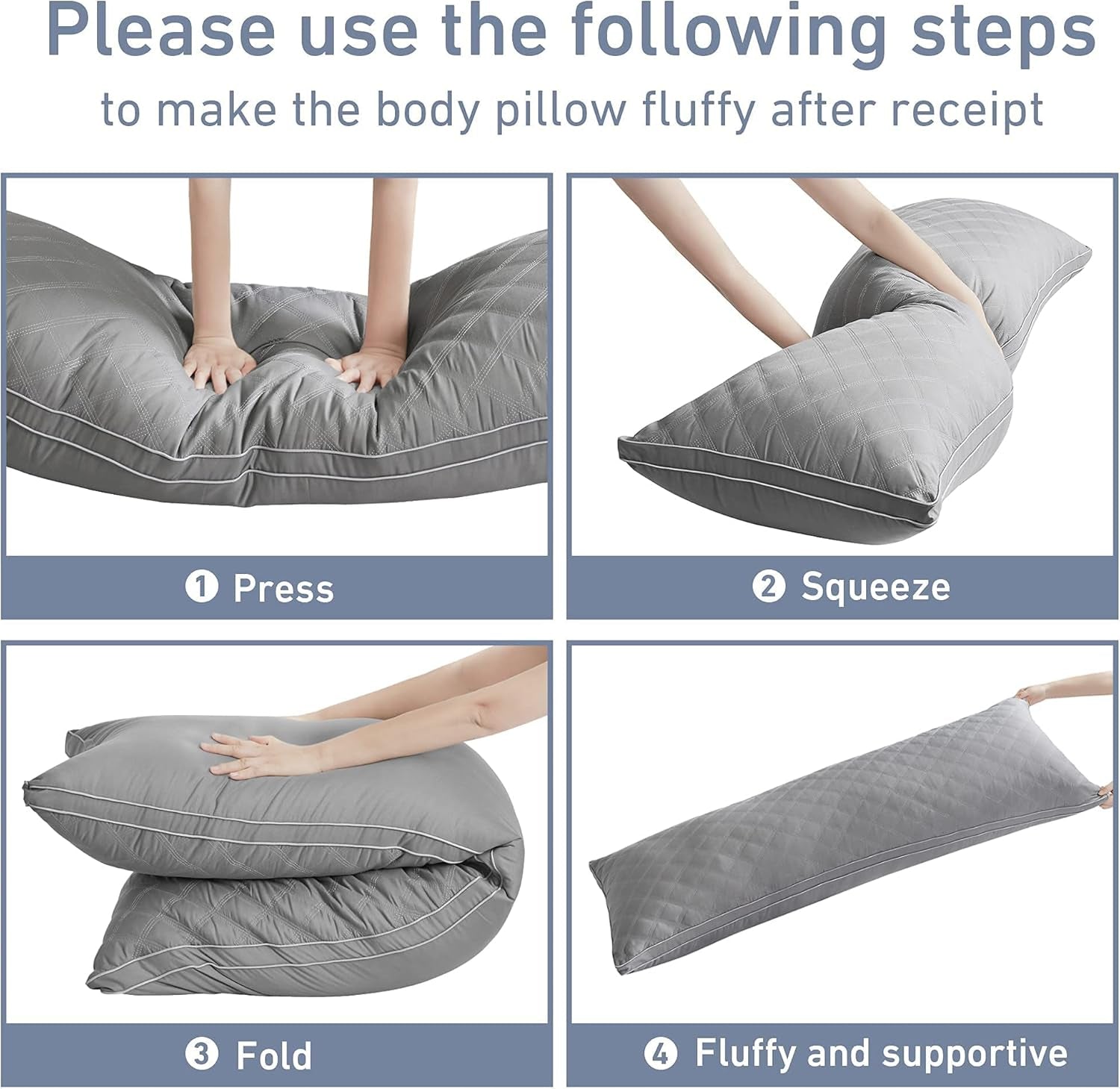 Please use the following steps

to make the body pillow fluffy after receipt

① Press

② Squeeze

③ Fold

④ Fluffy and supportive