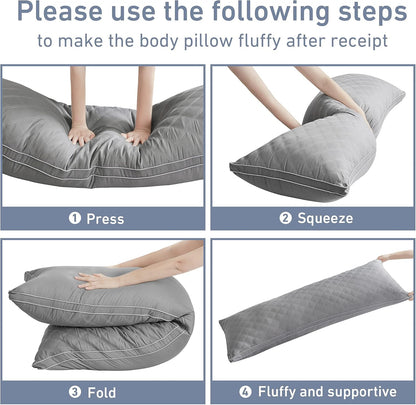 Please use the following steps
to make the body pillow fluffy after receipt

❶ Press

❷ Squeeze

❸ Fold

❹ Fluffy and supportive