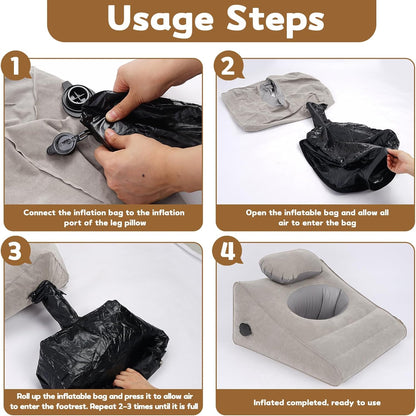 Usage Steps

1

Connect the inflation bag to the inflation port of the leg pillow

2

Open the inflatable bag and allow all air to enter the bag

3

Roll up the inflatable bag and press it to allow air to enter the footrest. Repeat 2-3 times until it is full

4

Inflated completed, ready to use